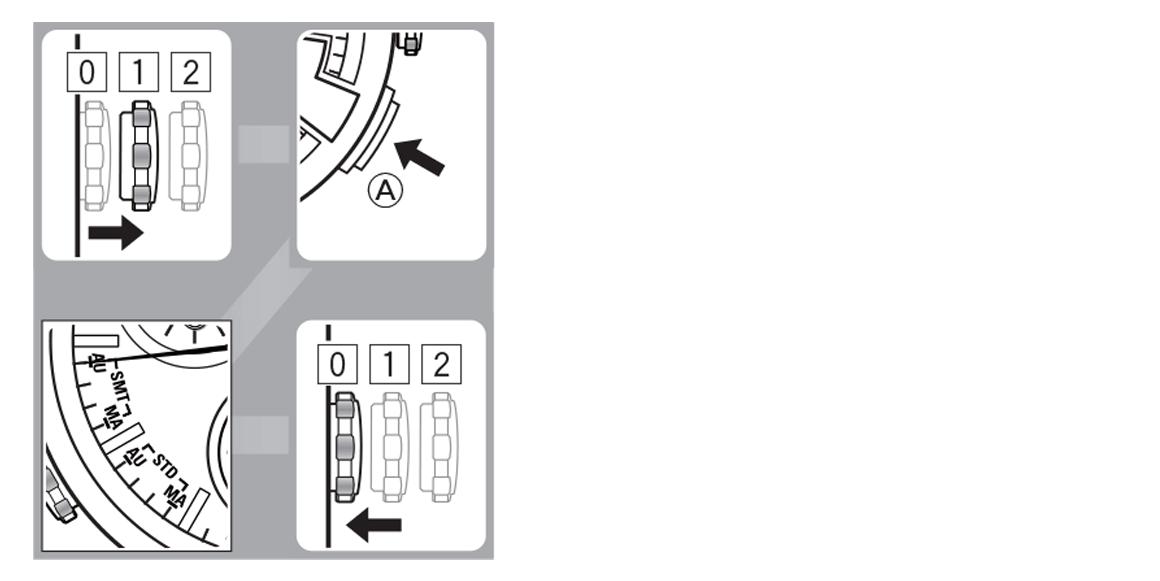 0 1 2

A

AU
SMT
MA
AU
STD
MA

0 1 2